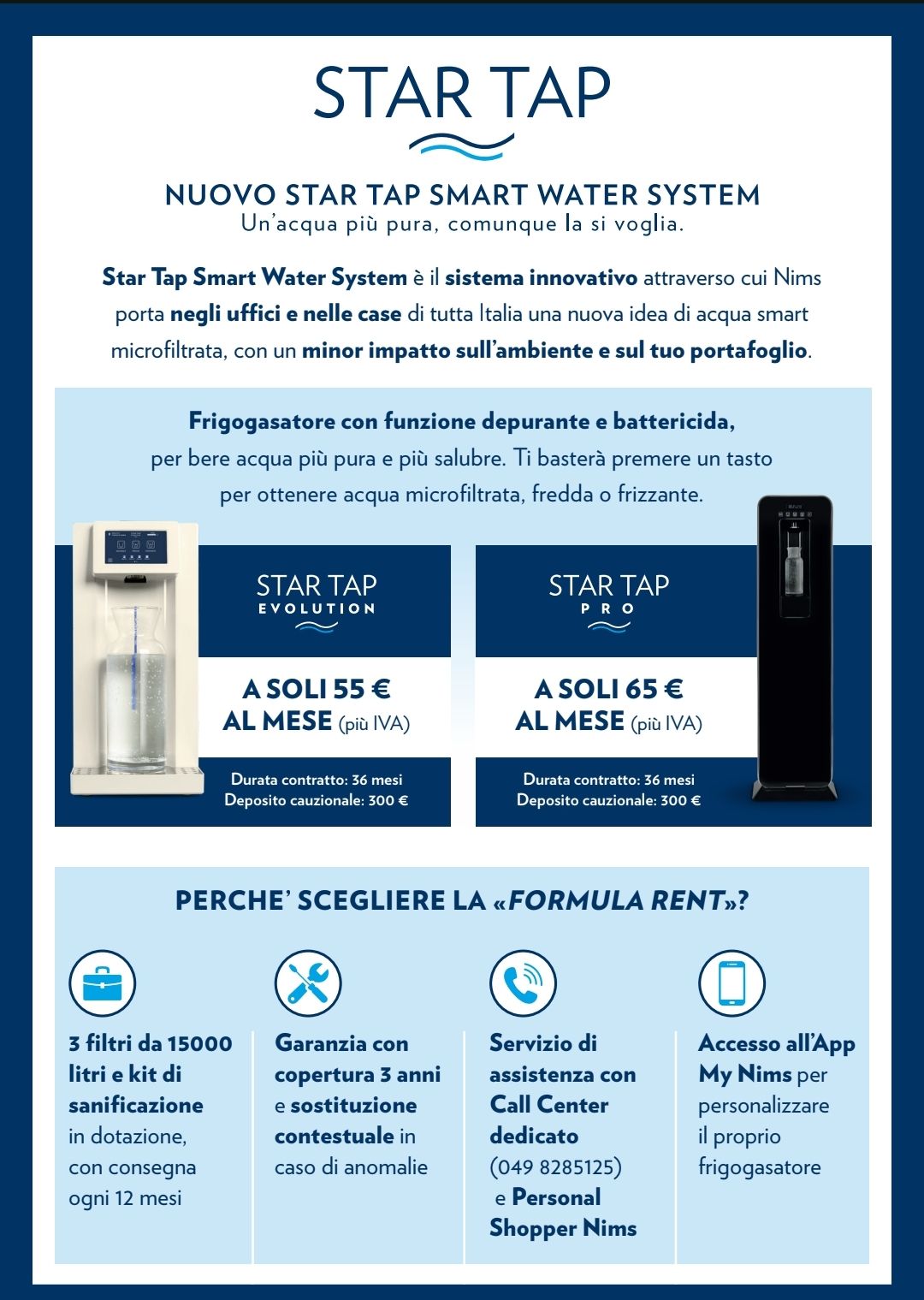 STAR TAP

NUOVO STAR TAP SMART WATER SYSTEM
Un'acqua più pura, comunque la si voglia.

Star Tap Smart Water System è il sistema innovativo attraverso cui Nims porta negli uffici e nelle case di tutta Italia una nuova idea di acqua smart microfiltrata, con un minor impatto sull'ambiente e sul tuo portafoglio.

Frigogasatore con funzione depurante e battericida, per bere acqua più pura e più salubre. Ti basterà premere un tasto per ottenere acqua microfiltrata, fredda o frizzante.

STAR TAP
EVOLUTION

A SOLI 55 €
AL MESE (più IVA)

Durata contratto: 36 mesi
Deposito cauzionale: 300 €

STAR TAP
PRO

A SOLI 65 €
AL MESE (più IVA)

Durata contratto: 36 mesi
Deposito cauzionale: 300 €

PERCHE' SCEGLIERE LA «FORMULA RENT»?

3 filtri da 15000 litri e kit di sanificazione in dotazione, con consegna ogni 12 mesi

Garanzia con copertura 3 anni e sostituzione contestuale in caso di anomalie

Servizio di assistenza con Call Center dedicato (049 8285125) e Personal Shopper Nims

Accesso all'App My Nims per personalizzare il proprio frigogasatore